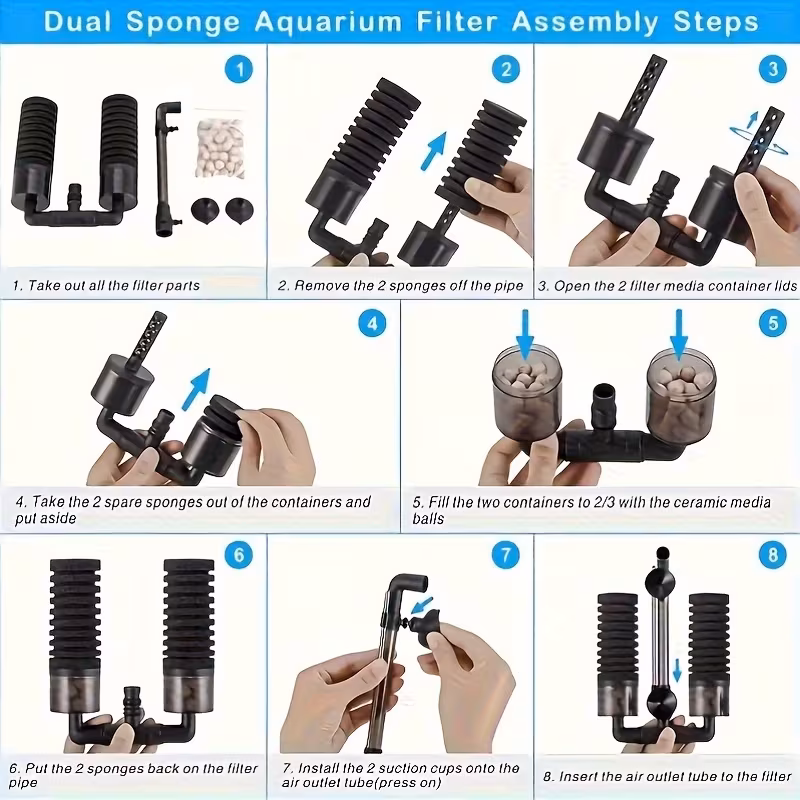 Dual Sponge Aquarium Filter Assembly Steps

1

1. Take out all the filter parts

2

2. Remove the 2 sponges off the pipe

3

3. Open the 2 filter media container lids

4

4. Take the 2 spare sponges out of the containers and put aside

5

5. Fill the two containers to 2/3 with the ceramic media balls

6

6. Put the 2 sponges back on the filter pipe

7

7. Install the 2 suction cups onto the air outlet tube(press on)

8

8. Insert the air outlet tube to the filter