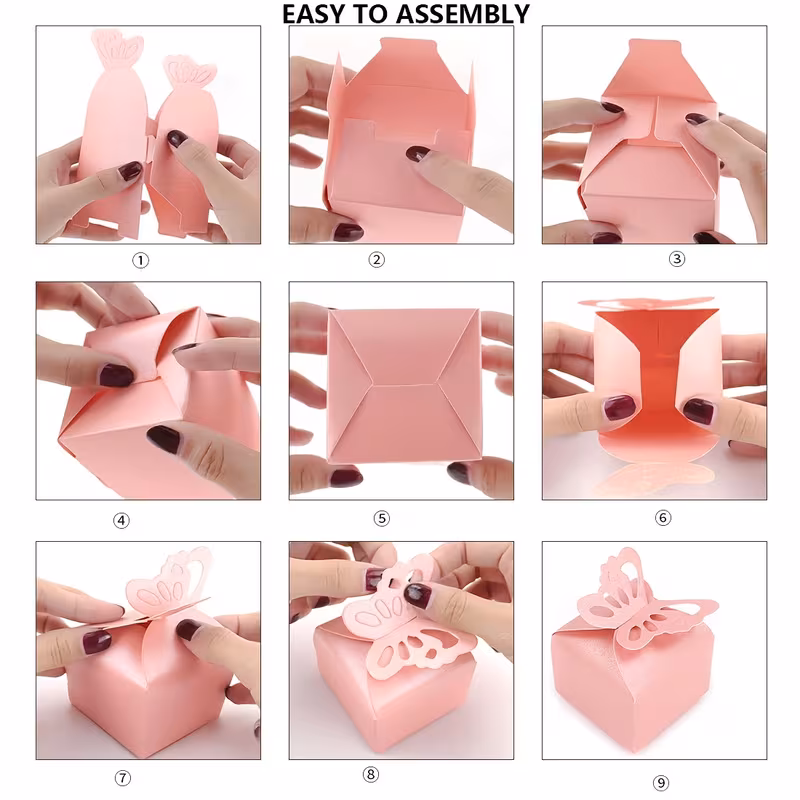 EASY TO ASSEMBLY

①

②

③

④

⑤

⑥

⑦

⑧

⑨